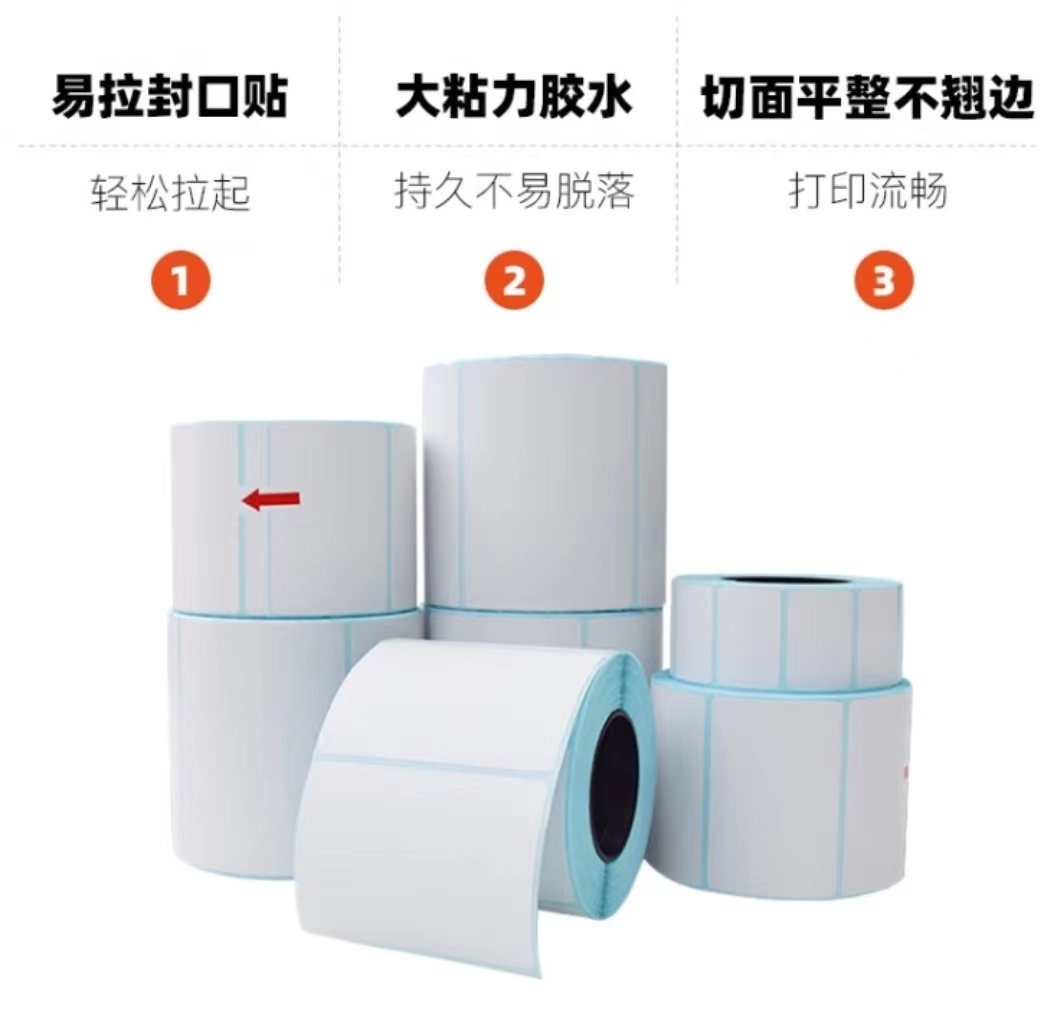 易拉封口贴

轻松拉起

1

大粘力胶水

持久不易脱落

2

切面平整不翘边

打印流畅

3